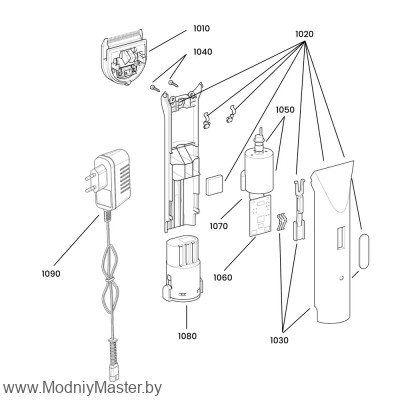 1010
1020
1040
1050
1070
1090
1060
1080
1030
www.ModniyMaster.by